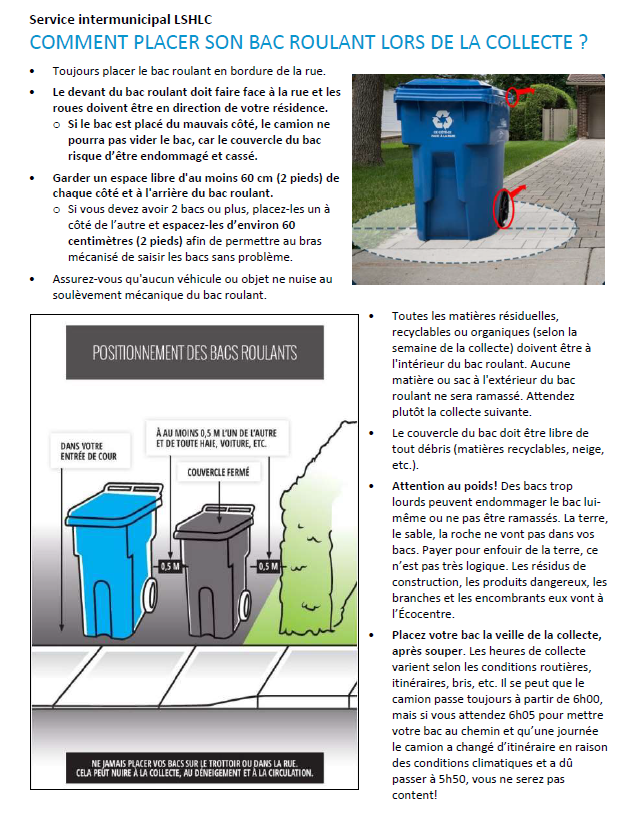 Service intermunicipal LSHLC

COMMENT PLACER SON BAC ROULANT LORS DE LA COLLECTE ?

• Toujours placer le bac roulant en bordure de la rue.

• Le devant du bac roulant doit faire face à la rue et les roues doivent être en direction de votre résidence.
 ○ Si le bac est placé du mauvais côté, le camion ne pourra pas vider le bac, car le couvercle du bac risque d'être endommagé et cassé.

• Garder un espace libre d'au moins 60 cm (2 pieds) de chaque côté et à l'arrière du bac roulant.
 ○ Si vous devez avoir 2 bacs ou plus, placez-les un à côté de l'autre et espacez-les d'environ 60 centimètres (2 pieds) afin de permettre au bras mécanisé de saisir les bacs sans problème.

• Assurez-vous qu'aucun véhicule ou objet ne nuise au soulèvement mécanique du bac roulant.

POSITIONNEMENT DES BACS ROULANTS

DANS VOTRE ENTRÉE DE COUR

À AU MOINS 0,5 M L'UN DE L'AUTRE ET DE TOUTE HAIE, VOITURE, ETC.

COUVERCLE FERMÉ

0,5 M

0,5 M

NE JAMAIS PLACER VOS BACS SUR LE TROTTOIR OU DANS LA RUE. CELA PEUT NUIRE À LA COLLECTE, AU DÉNEIGEMENT ET À LA CIRCULATION.

• Toutes les matières résiduelles, recyclables ou organiques (selon la semaine de la collecte) doivent être à l'intérieur du bac roulant. Aucune matière ou sac à l'extérieur du bac roulant ne sera ramassé. Attendez plutôt la collecte suivante.

• Le couvercle du bac doit être libre de tout débris (matières recyclables, neige, etc.).

• Attention au poids! Des bacs trop lourds peuvent endommager le bac lui-même ou ne pas être ramassés. La terre, le sable, la roche ne vont pas dans vos bacs. Payer pour enfouir de la terre, ce n'est pas très logique. Les résidus de construction, les produits dangereux, les branches et les encombrants eux vont à l'Écocentre.

• Placez votre bac la veille de la collecte, après souper. Les heures de collecte varient selon les conditions routières, itinéraires, bris, etc. Il se peut que le camion passe toujours à partir de 6h00, mais si vous attendez 6h05 pour mettre votre bac au chemin et qu'une journée le camion a changé d'itinéraire en raison des conditions climatiques et a dû passer à 5h50, vous ne serez pas content!